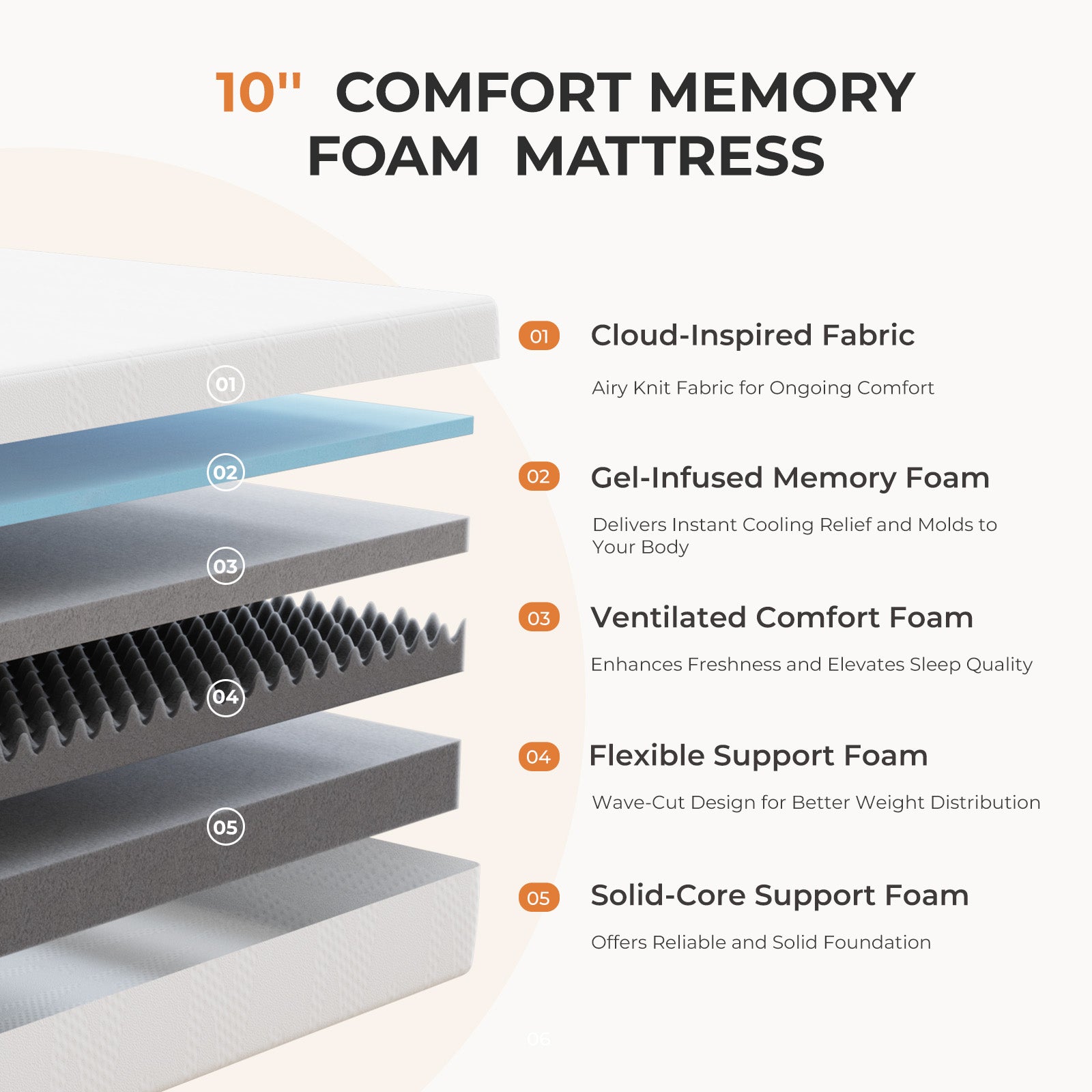 10" COMFORT MEMORY FOAM MATTRESS

01

02

03

04

05

01 Cloud-Inspired Fabric

Airy Knit Fabric for Ongoing Comfort

02 Gel-Infused Memory Foam

Delivers Instant Cooling Relief and Molds to Your Body

03 Ventilated Comfort Foam

Enhances Freshness and Elevates Sleep Quality

04 Flexible Support Foam

Wave-Cut Design for Better Weight Distribution

05 Solid-Core Support Foam

Offers Reliable and Solid Foundation

06